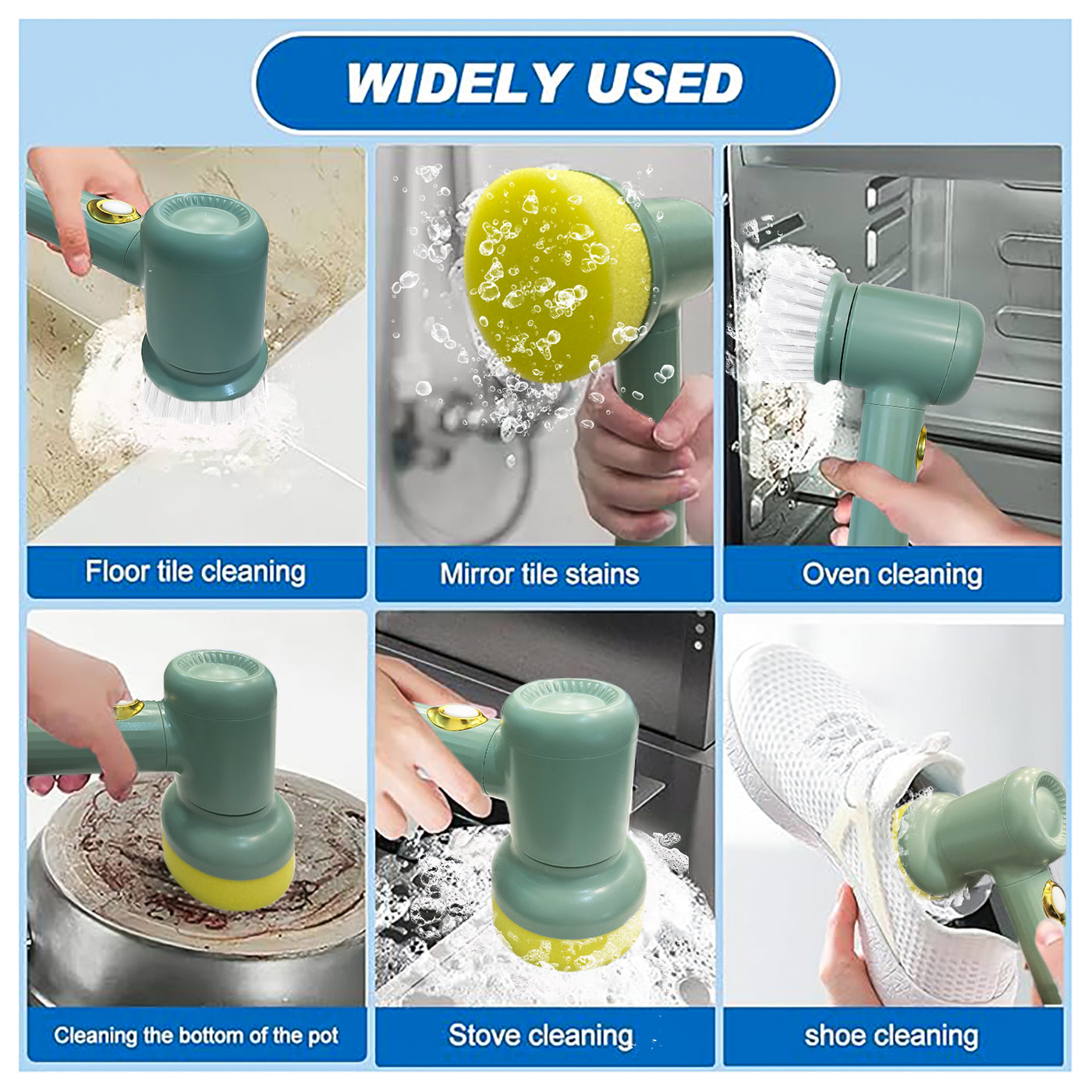 WIDELY USED

Floor tile cleaning

Mirror tile stains

Oven cleaning

Cleaning the bottom of the pot

Stove cleaning

shoe cleaning