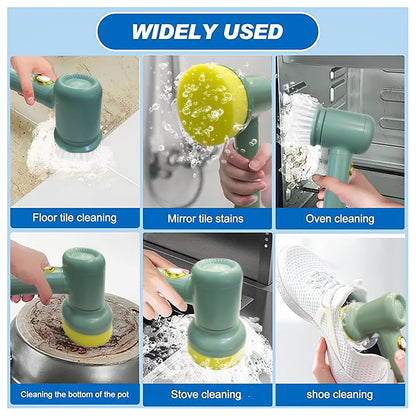 WIDELY USED

Floor tile cleaning

Mirror tile stains

Oven cleaning

Cleaning the bottom of the pot

Stove cleaning

shoe cleaning